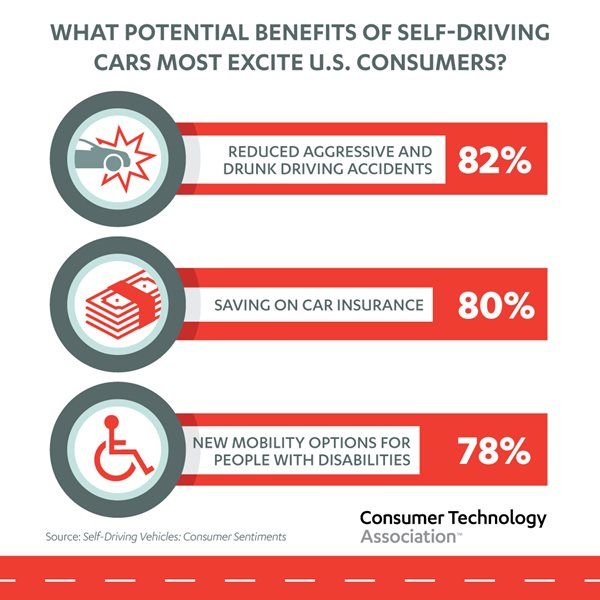 WHAT POTENTIAL BENEFITS OF SELF-DRIVING CARS MOST EXCITE U.S. CONSUMERS?

REDUCED AGGRESSIVE AND DRUNK DRIVING ACCIDENTS 82%

SAVING ON CAR INSURANCE 80%

NEW MOBILITY OPTIONS FOR PEOPLE WITH DISABILITIES 78%

Source: Self-Driving Vehicles: Consumer Sentiments

Consumer Technology Association™